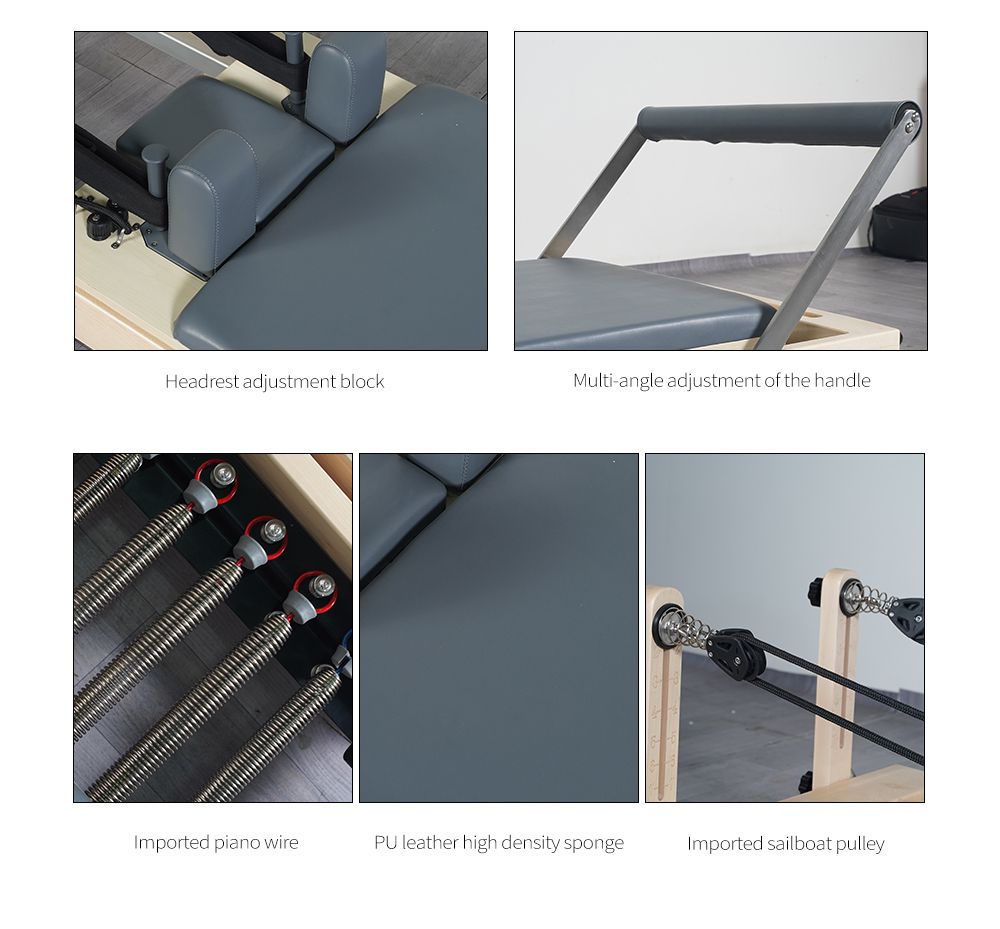 Headrest adjustment block

Multi-angle adjustment of the handle

Imported piano wire

PU leather high density sponge

Imported sailboat pulley