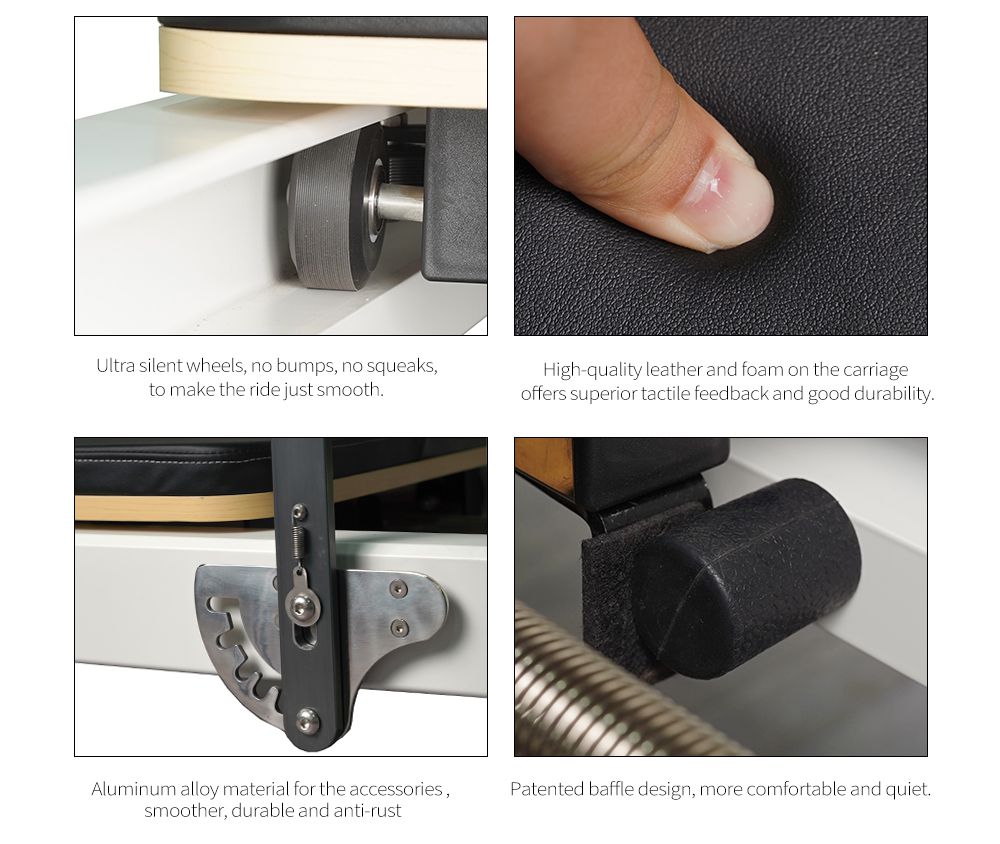 Ultra silent wheels, no bumps, no squeaks, to make the ride just smooth.

High-quality leather and foam on the carriage offers superior tactile feedback and good durability.

Aluminum alloy material for the accessories , smoother, durable and anti-rust

Patented baffle design, more comfortable and quiet.