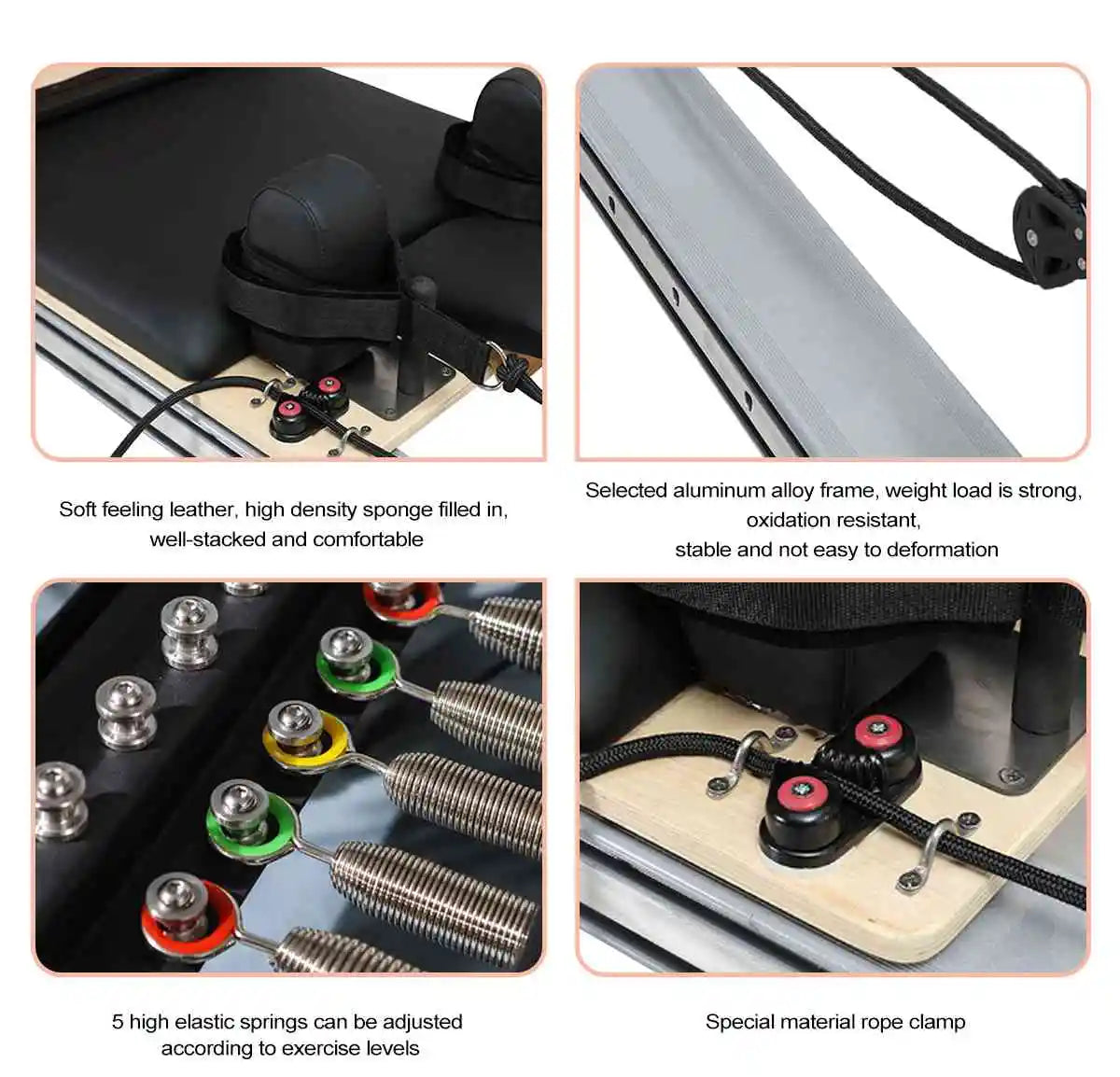 Soft feeling leather, high density sponge filled in, well-stacked and comfortable

Selected aluminum alloy frame, weight load is strong, oxidation resistant,
stable and not easy to deformation

5 high elastic springs can be adjusted according to exercise levels

Special material rope clamp