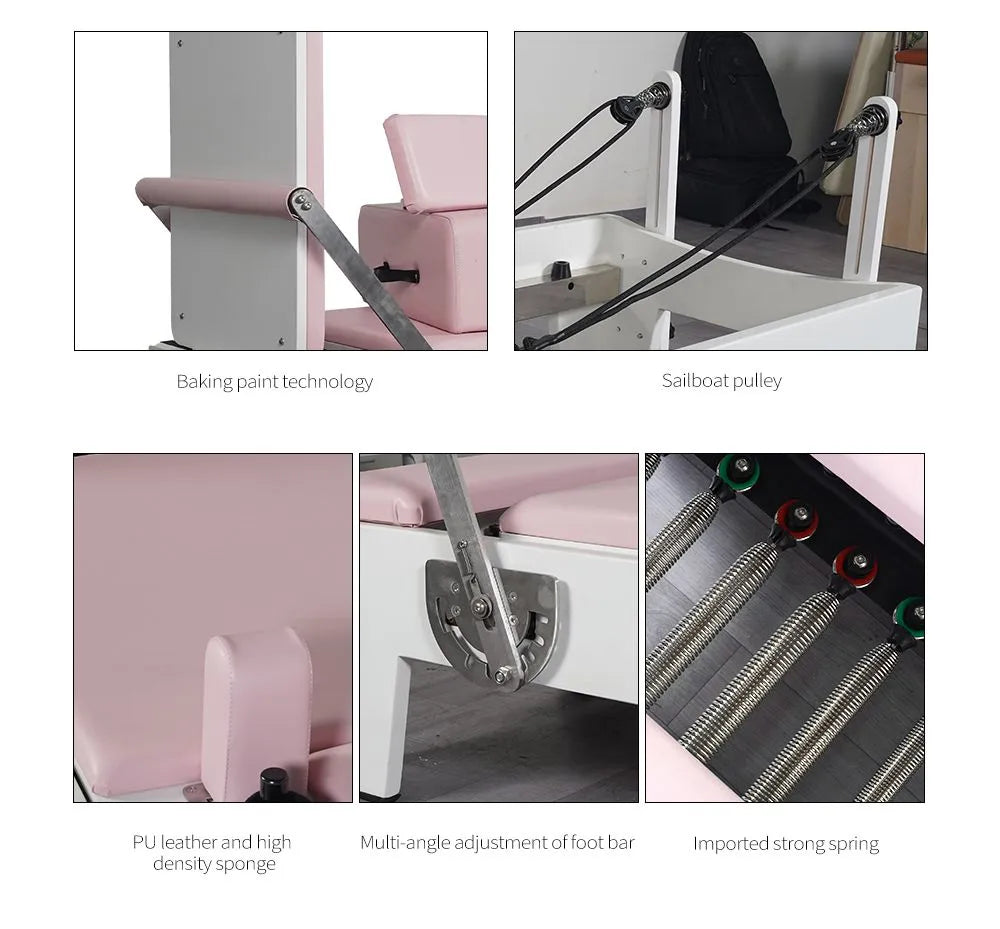 Baking paint technology

Sailboat pulley

PU leather and high density sponge

Multi-angle adjustment of foot bar

Imported strong spring